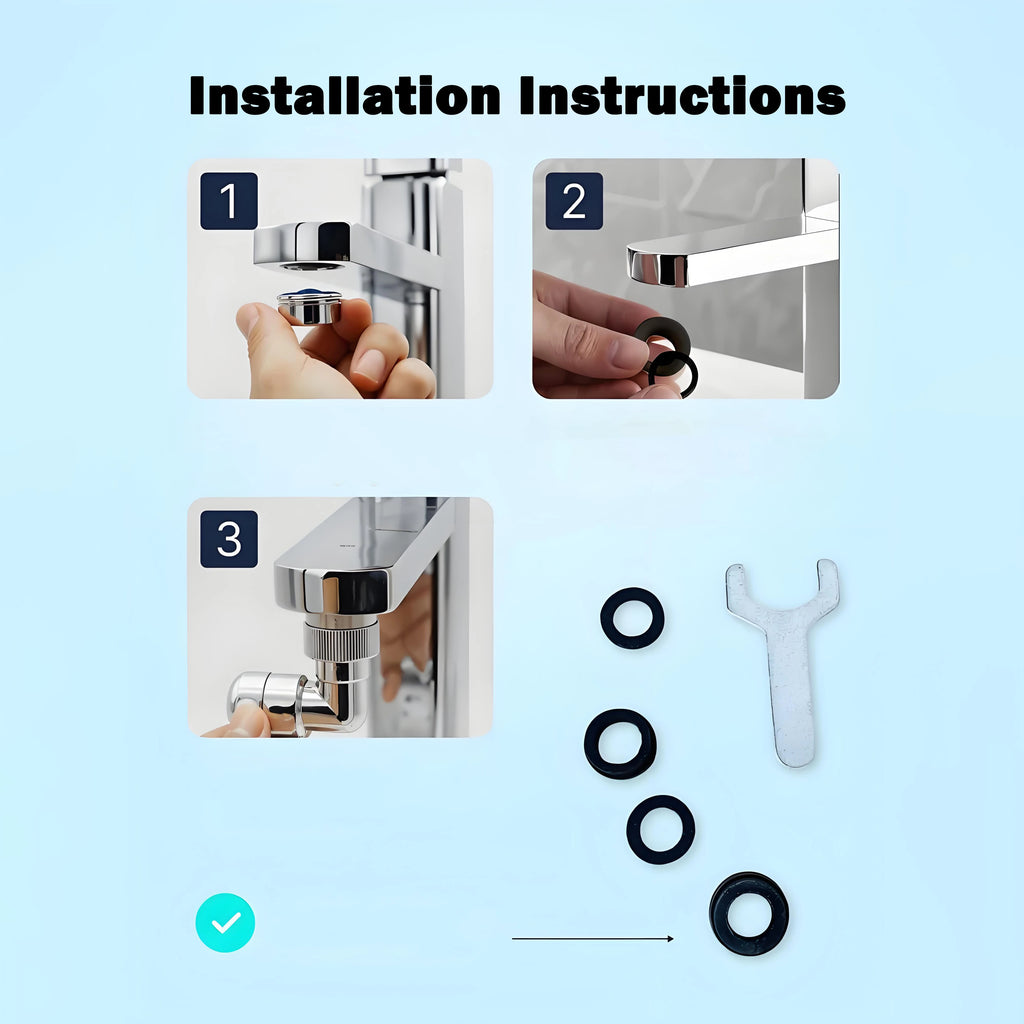 Installation Instructions

1

2

3