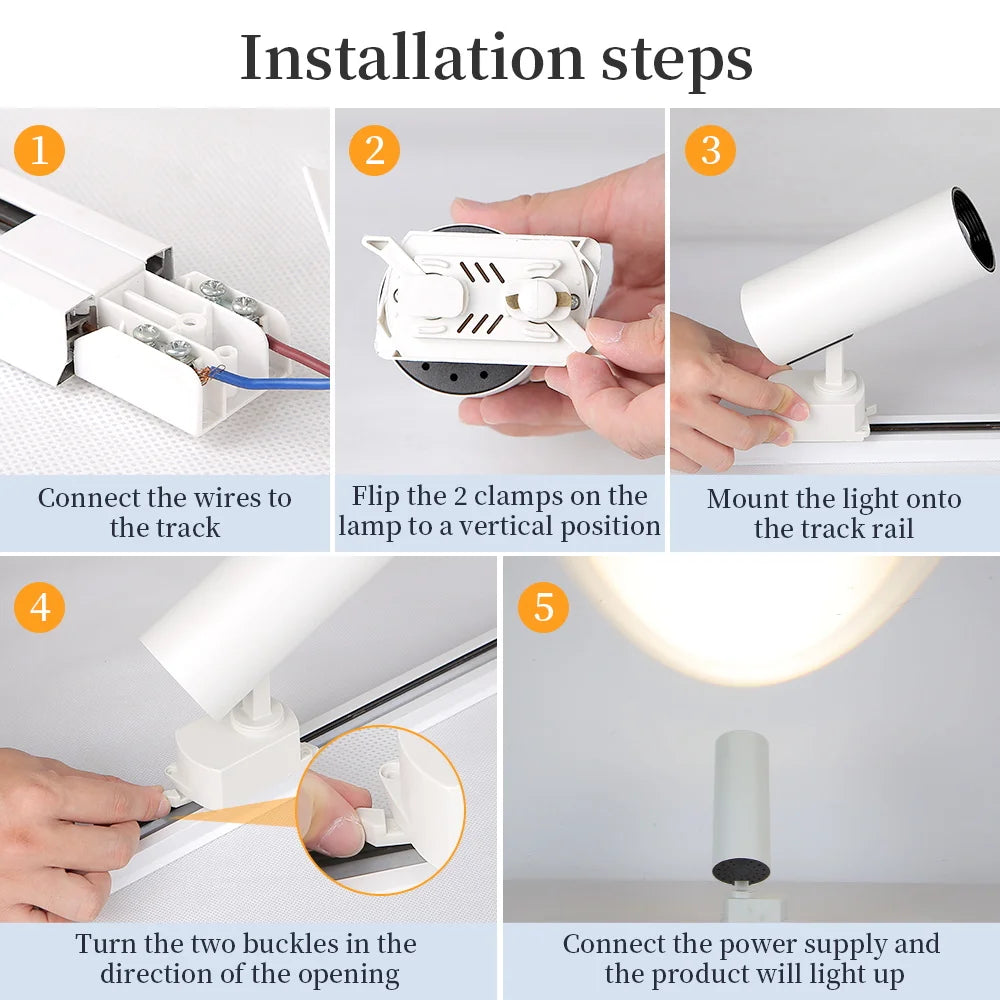 Installation steps

1

Connect the wires to the track

2

Flip the 2 clamps on the lamp to a vertical position

3

Mount the light onto the track rail

4

Turn the two buckles in the direction of the opening

5

Connect the power supply and the product will light up